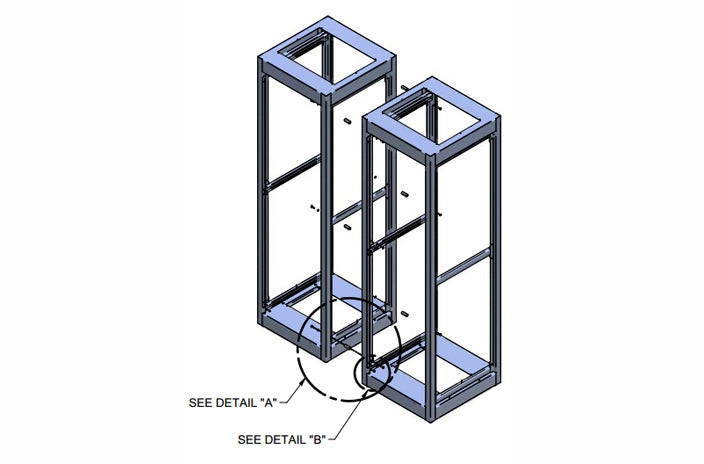 SEE DETAIL "A"

SEE DETAIL "B"