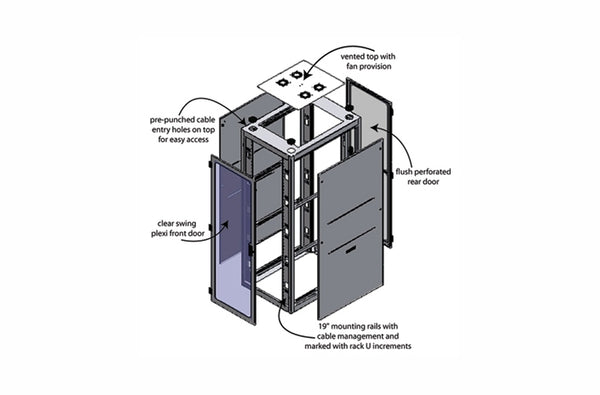 vented top with fan provision

pre-punched cable entry holes on top for easy access

flush perforated rear door

clear swing plexi front door

19" mounting rails with cable management and marked with rack U increments