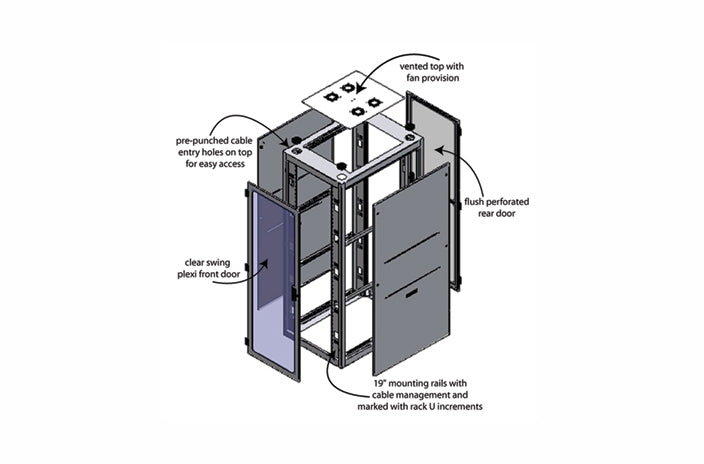 vented top with fan provision

pre-punched cable entry holes on top for easy access

flush perforated rear door

clear swing plexi front door

19" mounting rails with cable management and marked with rack U increments