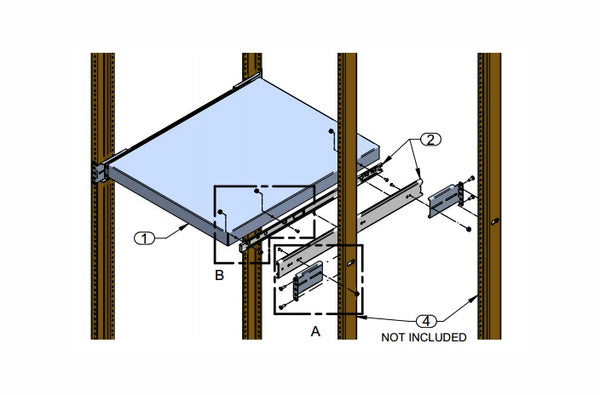 2
1
B
A
4
NOT INCLUDED